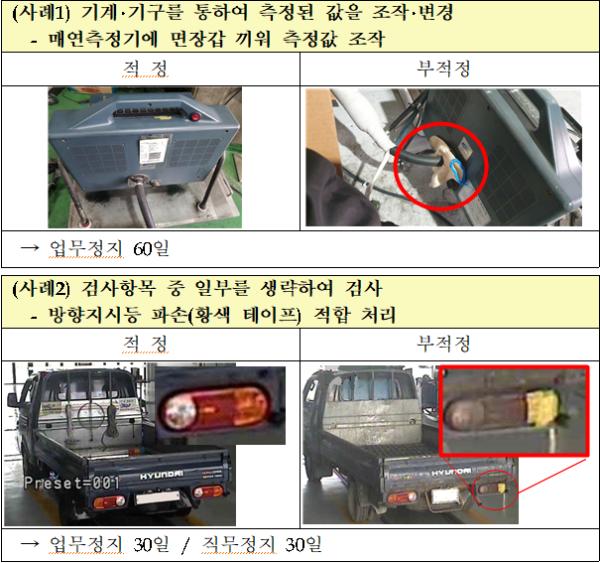 (사례1) 기계·기구를 통하여 측정된 값을 조작·변경
- 매연측정기에 면장갑 끼워 측정값 조작

| 적 정 | 부적정 |
|---|---|
| | |

→ 업무정지 60일

(사례2) 검사항목 중 일부를 생략하여 검사
- 방향지시등 파손(황색 테이프) 적합 처리

| 적 정 | 부적정 |
|---|---|
| Preset=001 HYUNDAI | HYUNDAI |

→ 업무정지 30일 / 직무정지 30일